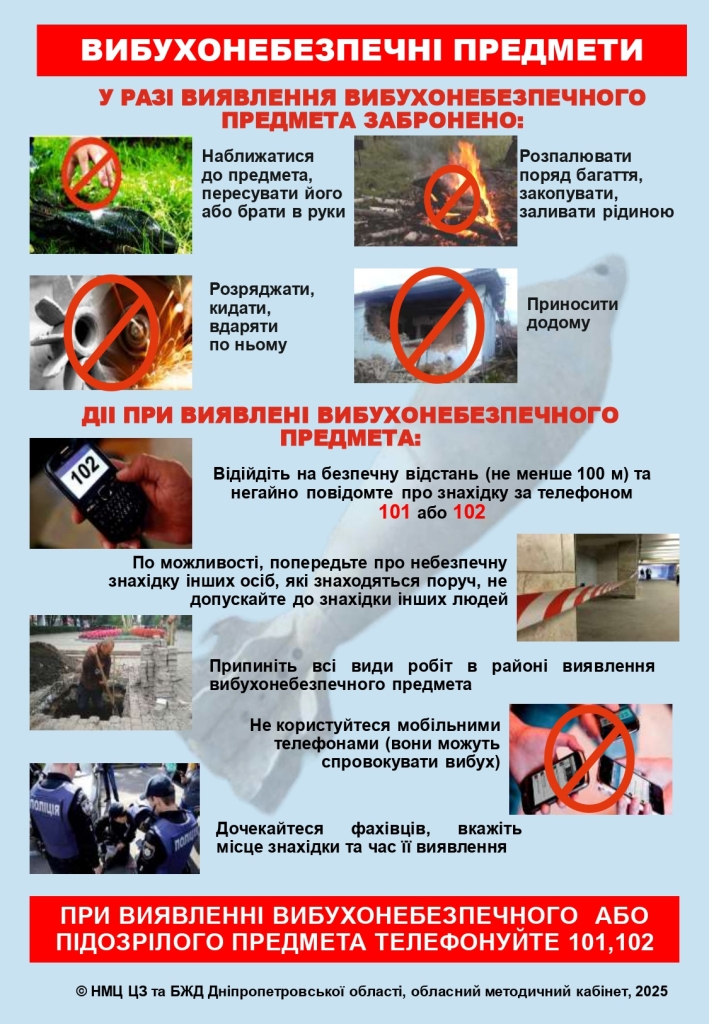 ВИБУХОНЕБЕЗПЕЧНІ ПРЕДМЕТИ

У РАЗІ ВИЯВЛЕННЯ ВИБУХОНЕБЕЗПЕЧНОГО ПРЕДМЕТА ЗАБРОНЕНО:

Наближатися до предмета, пересувати його або брати в руки

Розпалювати поряд багаття, закопувати, заливати рідиною

Розряджати, кидати, вдаряти по ньому

Приносити додому

ДІЇ ПРИ ВИЯВЛЕНІ ВИБУХОНЕБЕЗПЕЧНОГО ПРЕДМЕТА:

102

Відійдіть на безпечну відстань (не менше 100 м) та негайно повідомте про знахідку за телефоном 101 або 102

По можливості, попередьте про небезпечну знахідку інших осіб, які знаходяться поруч, не допускайте до знахідки інших людей

Припиніть всі види робіт в районі виявлення вибухонебезпечного предмета

Не користуйтеся мобільними телефонами (вони можуть спровокувати вибух)

ПОЛІЦІЯ

ПОЛІЦІЯ

Дочекайтеся фахівців, вкажіть місце знахідки та час її виявлення

ПРИ ВИЯВЛЕННІ ВИБУХОНЕБЕЗПЕЧНОГО АБО ПІДОЗРІЛОГО ПРЕДМЕТА ТЕЛЕФОНУЙТЕ 101,102

© НМЦ ЦЗ та БЖД Дніпропетровської області, обласний методичний кабінет, 2025